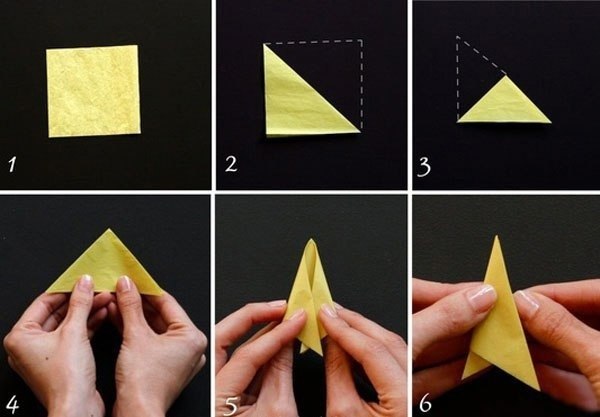 1

2

3

4

5

6