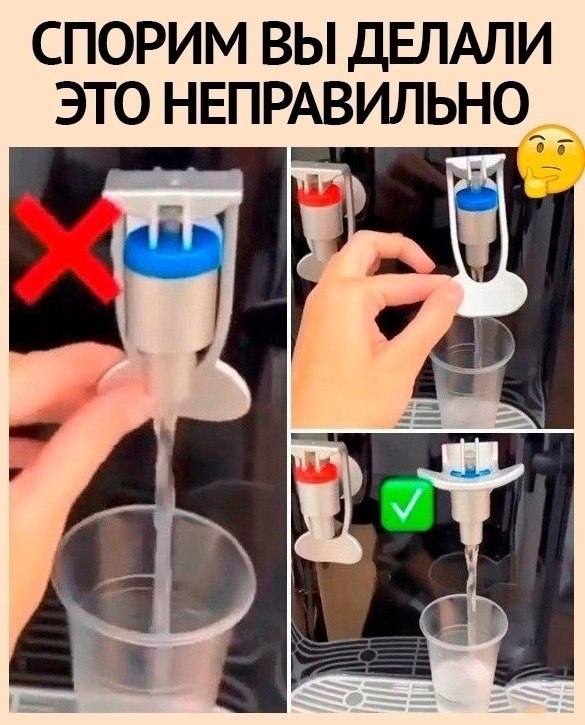 СПОРИМ ВЫ ДЕЛАЛИ ЭТО НЕПРАВИЛЬНО