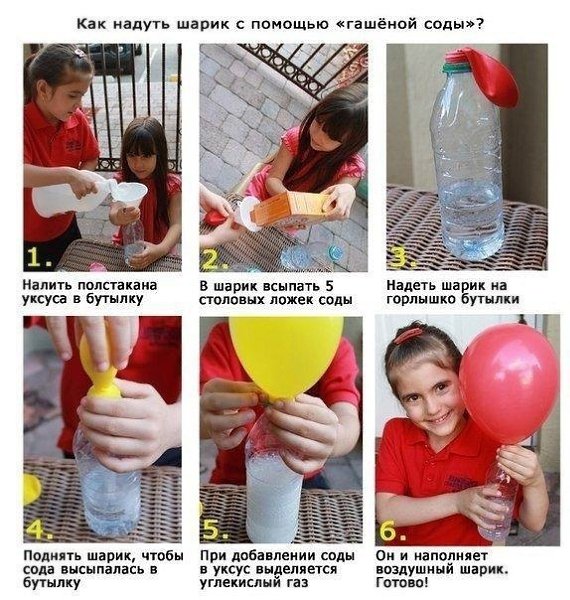 Как надуть шарик с помощью «гашёной соды»?

1.
Налить полстакана уксуса в бутылку

2.
В шарик всыпать 5 столовых ложек соды

3.
Надеть шарик на горлышко бутылки

4.
Поднять шарик, чтобы сода высыпалась в бутылку

5.
При добавлении соды в уксус выделяется углекислый газ

6.
Он и наполняет воздушный шарик. Готово!