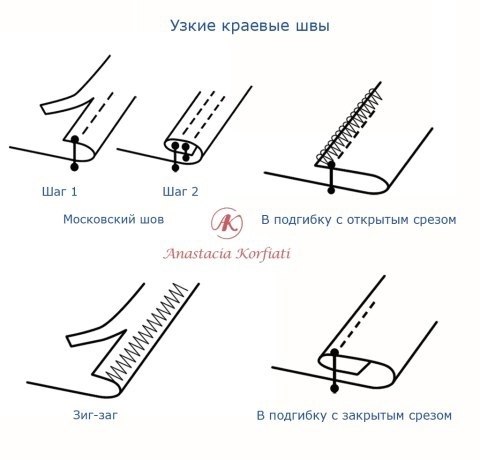 Узкие краевые швы

Шаг 1

Шаг 2

Московский шов

AK

В подгибку с открытым срезом

Anastacia Korfiati

Зиг-заг

В подгибку с закрытым срезом