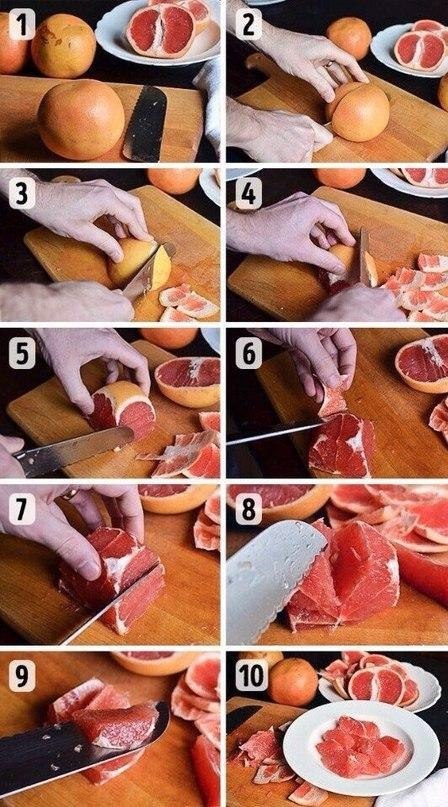 1
2
3
4
5
6
7
8
9
10