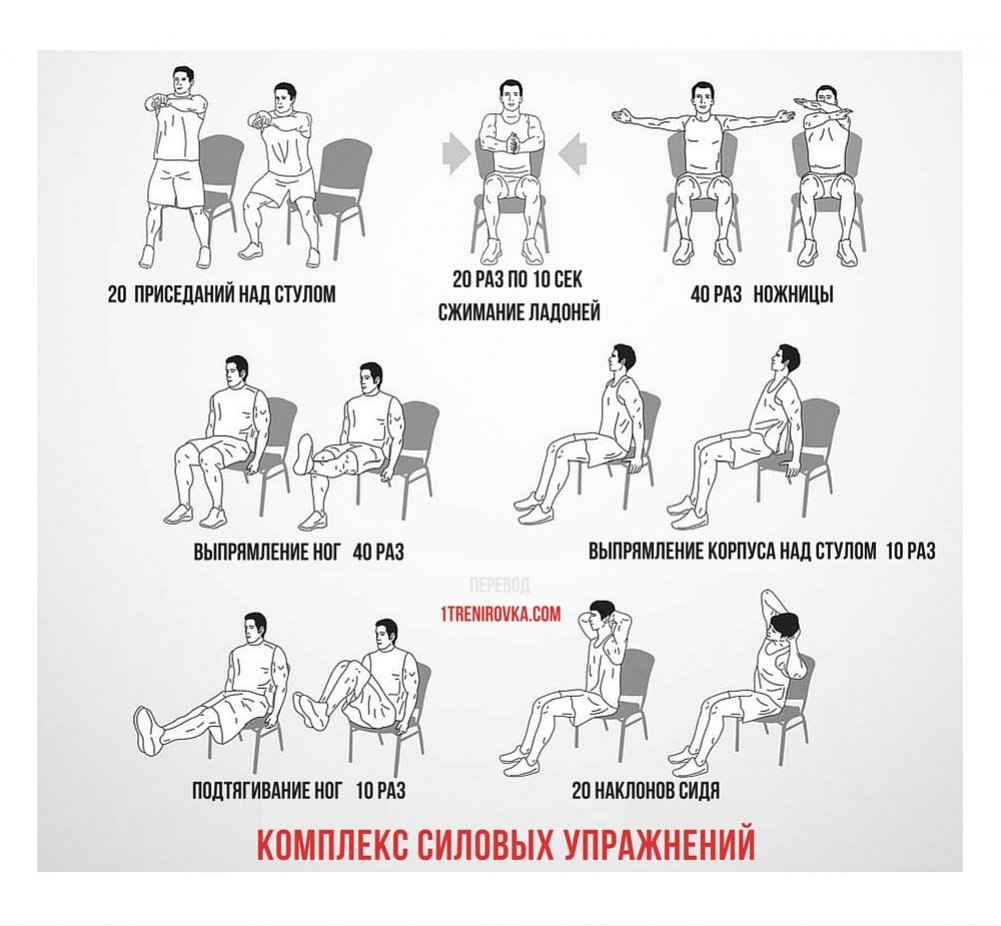 20 ПРИСЕДАНИЙ НАД СТУЛОМ

20 РАЗ ПО 10 СЕК
СЖИМАНИЕ ЛАДОНЕЙ

40 РАЗ НОЖНИЦЫ

ВЫПРЯМЛЕНИЕ НОГ 40 РАЗ

ВЫПРЯМЛЕНИЕ КОРПУСА НАД СТУЛОМ 10 РАЗ

ПЕРЕВОД
1TRENIROVKA.COM

ПОДТЯГИВАНИЕ НОГ 10 РАЗ

20 НАКЛОНОВ СИДЯ

КОМПЛЕКС СИЛОВЫХ УПРАЖНЕНИЙ