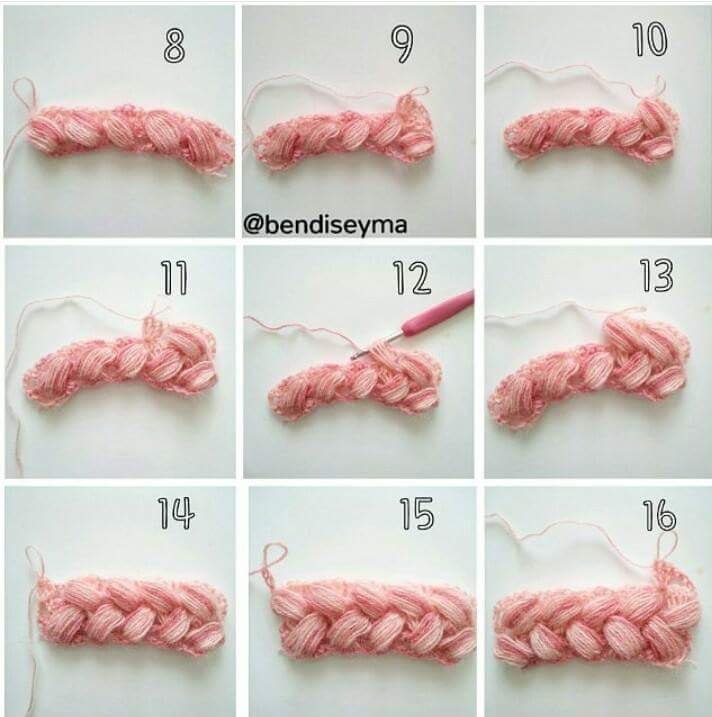 8

9

10

@bendiseyma

11

12

13

14

15

16