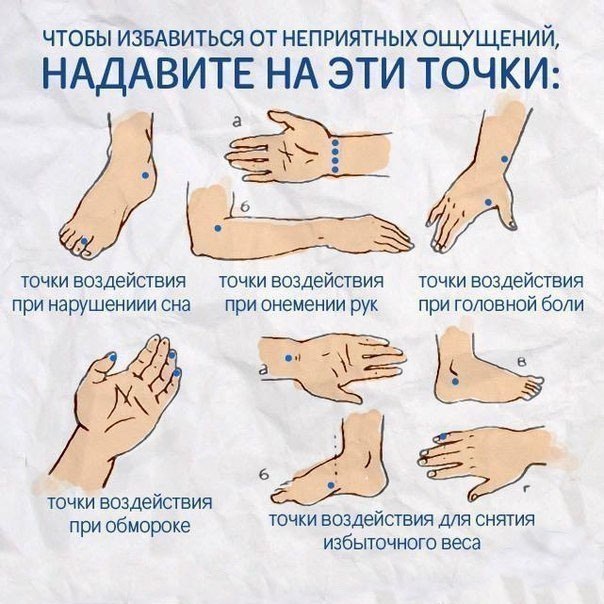 ЧТОБЫ ИЗБАВИТЬСЯ ОТ НЕПРИЯТНЫХ ОЩУЩЕНИЙ,
НАДАВИТЕ НА ЭТИ ТОЧКИ:

а

б

точки воздействия при нарушениии сна

точки воздействия при онемении рук

точки воздействия при головной боли

а

в

б

г

точки воздействия при обмороке

точки воздействия для снятия избыточного веса