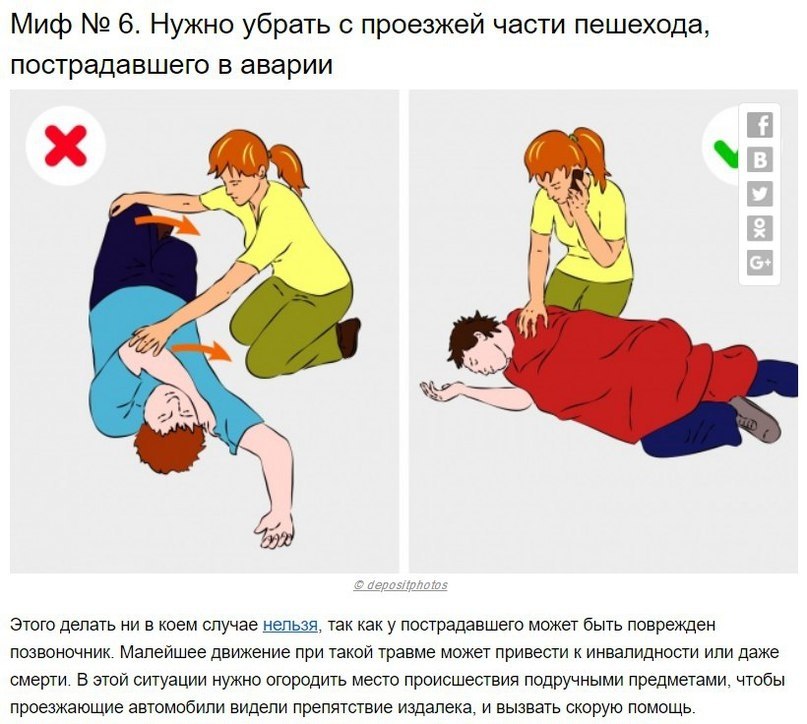 Миф № 6. Нужно убрать с проезжей части пешехода, пострадавшего в аварии

f
B
G+

© depositphotos

Этого делать ни в коем случае нельзя, так как у пострадавшего может быть поврежден позвоночник. Малейшее движение при такой травме может привести к инвалидности или даже смерти. В этой ситуации нужно огородить место происшествия подручными предметами, чтобы проезжающие автомобили видели препятствие издалека, и вызвать скорую помощь.