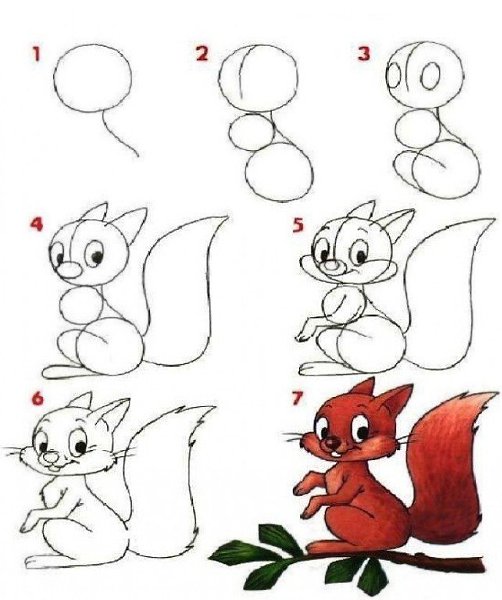 1
2
3
4
5
6
7