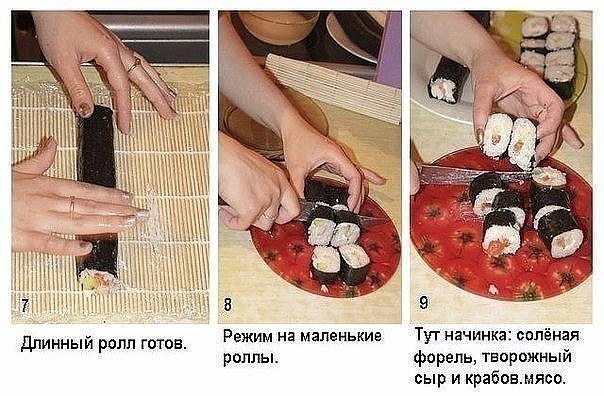 7

Длинный ролл готов.

8

Режим на маленькие роллы.

9

Тут начинка: солёная форель, творожный сыр и крабов.мясо.