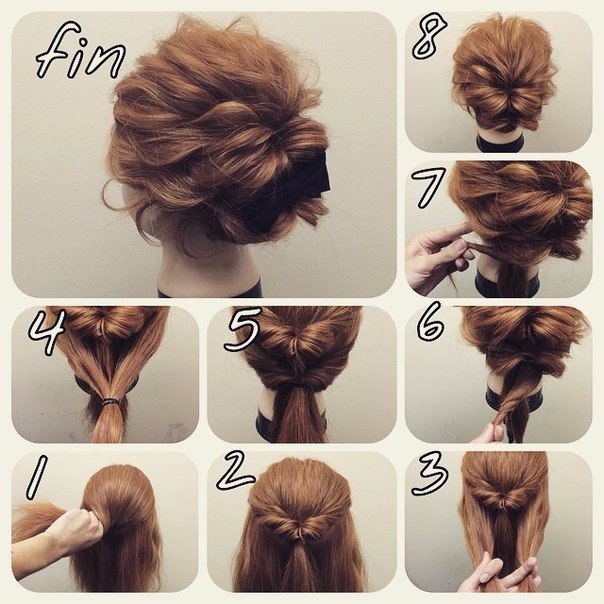 fin

8

7

4

5

6

1

2

3