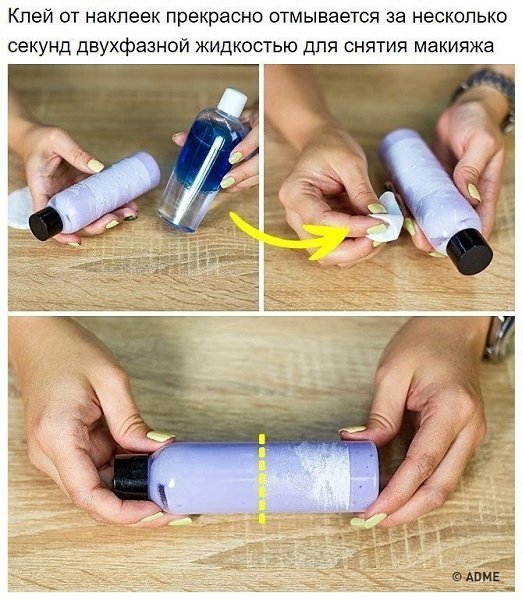 Клей от наклеек прекрасно отмывается за несколько секунд двухфазной жидкостью для снятия макияжа

© ADME