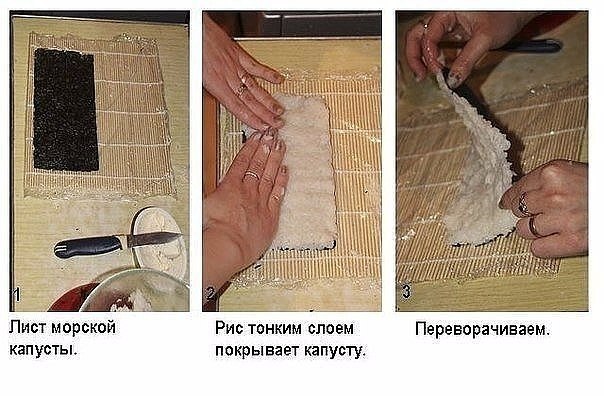 1

Лист морской капусты.

2

Рис тонким слоем покрывает капусту.

3

Переворачиваем.