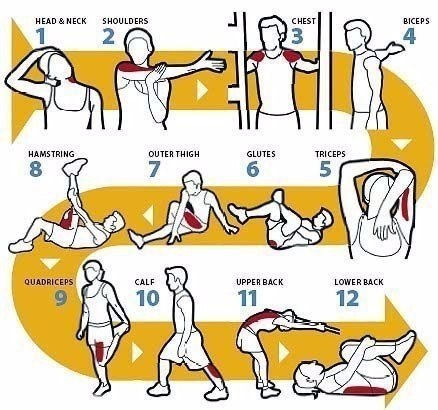 HEAD & NECK
1

SHOULDERS
2

CHEST
3

BICEPS
4

HAMSTRING
8

OUTER THIGH
7

GLUTES
6

TRICEPS
5

QUADRICEPS
9

CALF
10

UPPER BACK
11

LOWER BACK
12