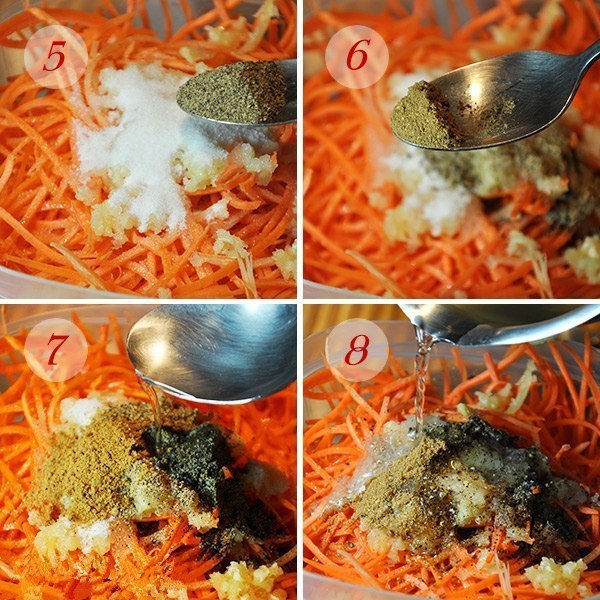 5

6

7

8