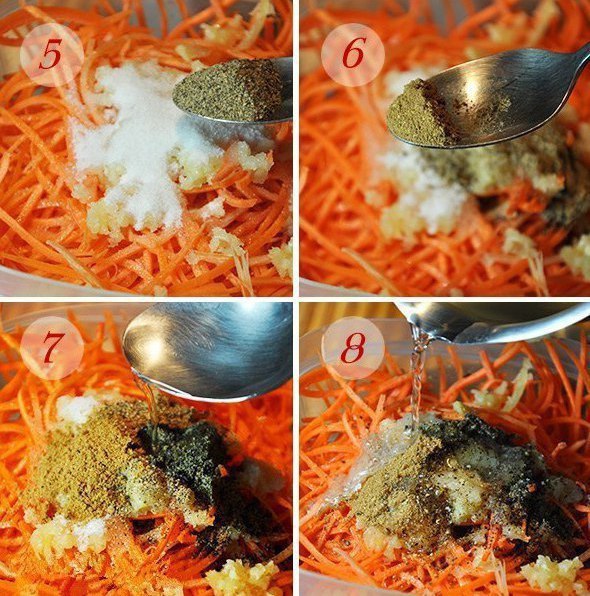 5

6

7

8