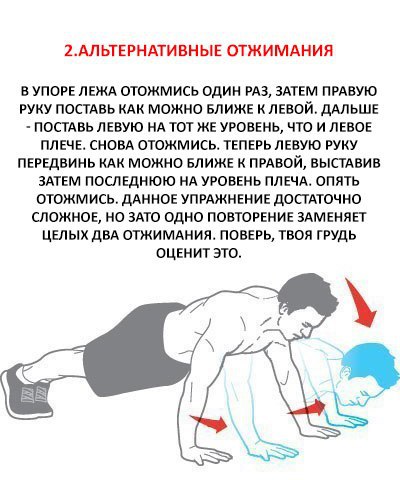 2.АЛЬТЕРНАТИВНЫЕ ОТЖИМАНИЯ

В УПОРЕ ЛЕЖА ОТОЖМИСЬ ОДИН РАЗ, ЗАТЕМ ПРАВУЮ РУКУ ПОСТАВЬ КАК МОЖНО БЛИЖЕ К ЛЕВОЙ. ДАЛЬШЕ - ПОСТАВЬ ЛЕВУЮ НА ТОТ ЖЕ УРОВЕНЬ, ЧТО И ЛЕВОЕ ПЛЕЧЕ. СНОВА ОТОЖМИСЬ. ТЕПЕРЬ ЛЕВУЮ РУКУ ПЕРЕДВИНЬ КАК МОЖНО БЛИЖЕ К ПРАВОЙ, ВЫСТАВИВ ЗАТЕМ ПОСЛЕДНЮЮ НА УРОВЕНЬ ПЛЕЧА. ОПЯТЬ ОТОЖМИСЬ. ДАННОЕ УПРАЖНЕНИЕ ДОСТАТОЧНО СЛОЖНОЕ, НО ЗАТО ОДНО ПОВТОРЕНИЕ ЗАМЕНЯЕТ ЦЕЛЫХ ДВА ОТЖИМАНИЯ. ПОВЕРЬ, ТВОЯ ГРУДЬ ОЦЕНИТ ЭТО.