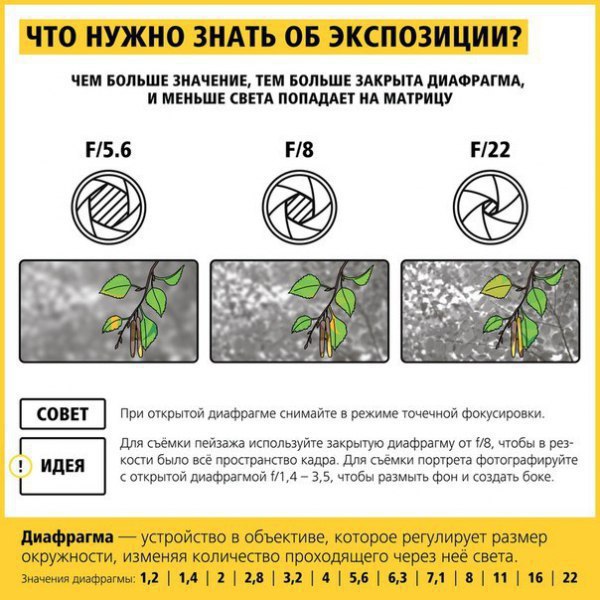 ЧТО НУЖНО ЗНАТЬ ОБ ЭКСПОЗИЦИИ?

ЧЕМ БОЛЬШЕ ЗНАЧЕНИЕ, ТЕМ БОЛЬШЕ ЗАКРЫТА ДИАФРАГМА, И МЕНЬШЕ СВЕТА ПОПАДАЕТ НА МАТРИЦУ

F/5.6

F/8

F/22

СОВЕТ

При открытой диафрагме снимайте в режиме точечной фокусировки.

! ИДЕЯ

Для съёмки пейзажа используйте закрытую диафрагму от f/8, чтобы в резкости было всё пространство кадра. Для съёмки портрета фотографируйте с открытой диафрагмой f/1,4 – 3,5, чтобы размыть фон и создать боке.

Диафрагма — устройство в объективе, которое регулирует размер окружности, изменяя количество проходящего через неё света.

Значения диафрагмы: 1,2 | 1,4 | 2 | 2,8 | 3,2 | 4 | 5,6 | 6,3 | 7,1 | 8 | 11 | 16 | 22