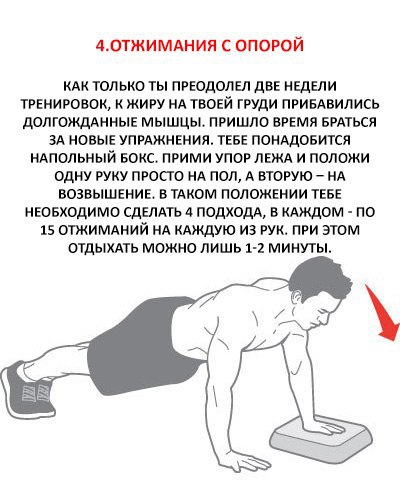 4.ОТЖИМАНИЯ С ОПОРОЙ

КАК ТОЛЬКО ТЫ ПРЕОДОЛЕЛ ДВЕ НЕДЕЛИ ТРЕНИРОВОК, К ЖИРУ НА ТВОЕЙ ГРУДИ ПРИБАВИЛИСЬ ДОЛГОЖДАННЫЕ МЫШЦЫ. ПРИШЛО ВРЕМЯ БРАТЬСЯ ЗА НОВЫЕ УПРАЖНЕНИЯ. ТЕБЕ ПОНАДОБИТСЯ НАПОЛЬНЫЙ БОКС. ПРИМИ УПОР ЛЕЖА И ПОЛОЖИ ОДНУ РУКУ ПРОСТО НА ПОЛ, А ВТОРУЮ – НА ВОЗВЫШЕНИЕ. В ТАКОМ ПОЛОЖЕНИИ ТЕБЕ НЕОБХОДИМО СДЕЛАТЬ 4 ПОДХОДА, В КАЖДОМ - ПО 15 ОТЖИМАНИЙ НА КАЖДУЮ ИЗ РУК. ПРИ ЭТОМ ОТДЫХАТЬ МОЖНО ЛИШЬ 1-2 МИНУТЫ.