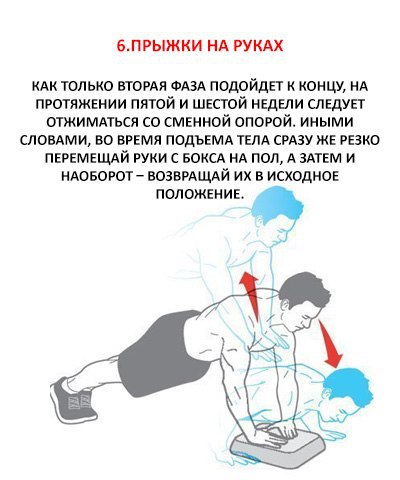 6.ПРЫЖКИ НА РУКАХ

КАК ТОЛЬКО ВТОРАЯ ФАЗА ПОДОЙДЕТ К КОНЦУ, НА ПРОТЯЖЕНИИ ПЯТОЙ И ШЕСТОЙ НЕДЕЛИ СЛЕДУЕТ ОТЖИМАТЬСЯ СО СМЕННОЙ ОПОРОЙ. ИНЫМИ СЛОВАМИ, ВО ВРЕМЯ ПОДЪЕМА ТЕЛА СРАЗУ ЖЕ РЕЗКО ПЕРЕМЕЩАЙ РУКИ С БОКСА НА ПОЛ, А ЗАТЕМ И НАОБОРОТ – ВОЗВРАЩАЙ ИХ В ИСХОДНОЕ ПОЛОЖЕНИЕ.