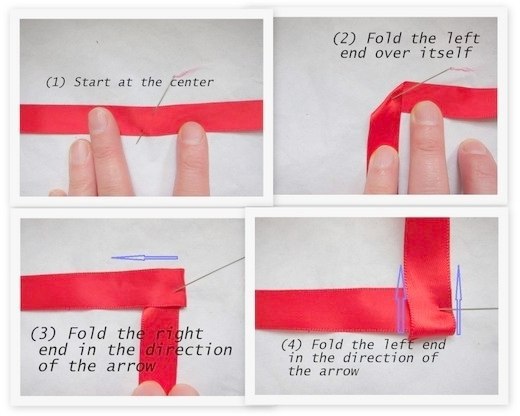 (1) Start at the center

(2) Fold the left end over itself

(3) Fold the right end in the direction of the arrow

(4) Fold the left end in the direction of the arrow