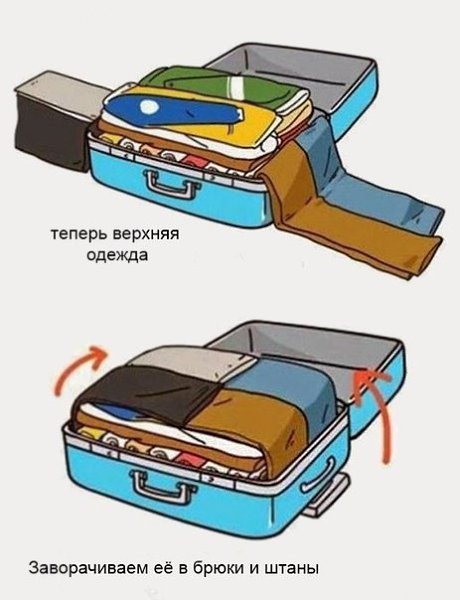 теперь верхняя одежда

Заворачиваем её в брюки и штаны