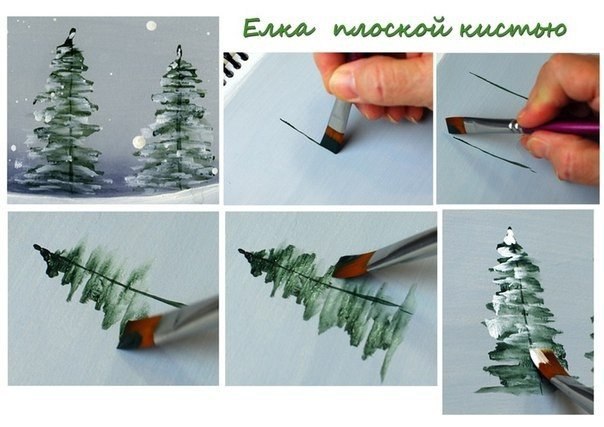 Елка плоской кистью