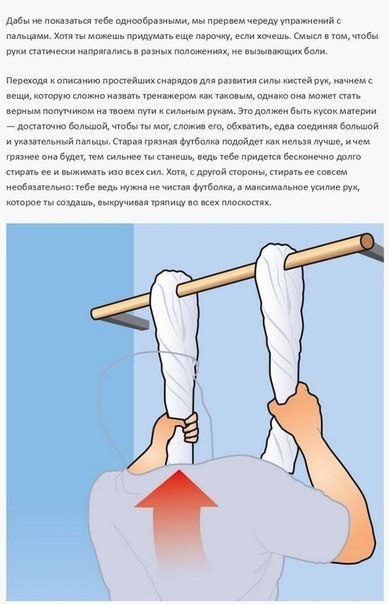 Дабы не показаться тебе однообразными, мы прервем череду упражнений с пальцами. Хотя ты можешь придумать еще парочку, если хочешь. Смысл в том, чтобы руки статически напрягались в разных положениях, не вызывающих боли.

Переходя к описанию простейших снарядов для развития силы кистей рук, начнем с вещи, которую сложно назвать тренажером как таковым, однако она может стать верным попутчиком на твоем пути к сильным рукам. Это должен быть кусок материи — достаточно большой, чтобы ты мог, сложив его, обхватить, едва соединяя большой и указательный пальцы. Старая грязная футболка подойдет как нельзя лучше, и чем грязнее она будет, тем сильнее ты станешь, ведь тебе придется бесконечно долго стирать ее и выжимать изо всех сил. Хотя, с другой стороны, стирать ее совсем необязательно: тебе ведь нужна не чистая футболка, а максимальное усилие рук, которое ты создашь, выкручивая тряпицу во всех плоскостях.