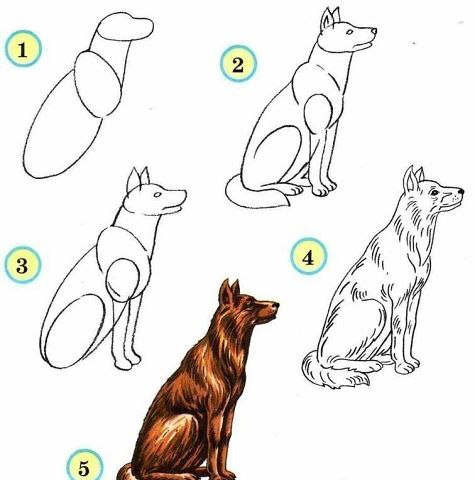 1

2

3

4

5