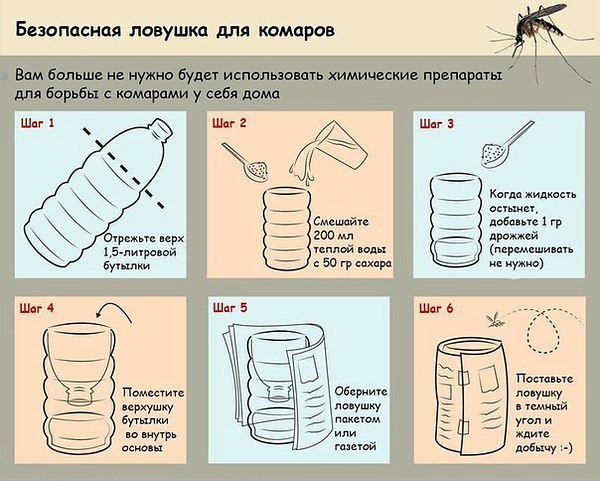 Безопасная ловушка для комаров

Вам больше не нужно будет использовать химические препараты для борьбы с комарами у себя дома

Шаг 1

Отрежьте верх 1,5-литровой бутылки

Шаг 2

Смешайте 200 мл теплой воды с 50 гр сахара

Шаг 3

Когда жидкость остынет, добавьте 1 гр дрожжей (перемешивать не нужно)

Шаг 4

Поместите верхушку бутылки во внутрь основы

Шаг 5

Оберните ловушку пакетом или газетой

Шаг 6

Поставьте ловушку в темный угол и ждите добычу :-)