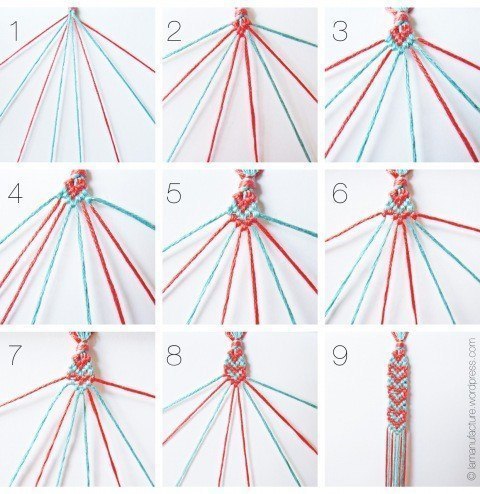 1
2
3
4
5
6
7
8
9
© lamanufacture.wordpress.com