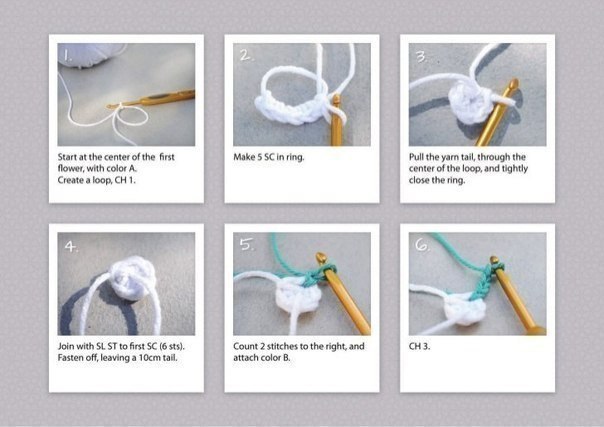 1.

Start at the center of the first flower, with color A.
Create a loop, CH 1.

2.

Make 5 SC in ring.

3.

Pull the yarn tail, through the center of the loop, and tightly close the ring.

4.

Join with SL ST to first SC (6 sts).
Fasten off, leaving a 10cm tail.

5.

Count 2 stitches to the right, and attach color B.

6.

CH 3.