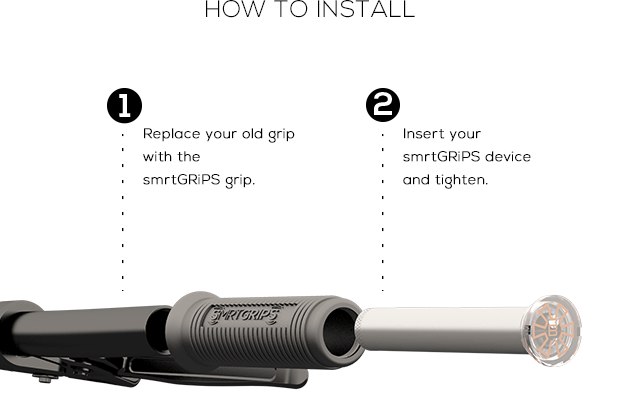 HOW TO INSTALL

1

Replace your old grip with the smrtGRiPS grip.

2

Insert your smrtGRiPS device and tighten.

SMRTGRIPS