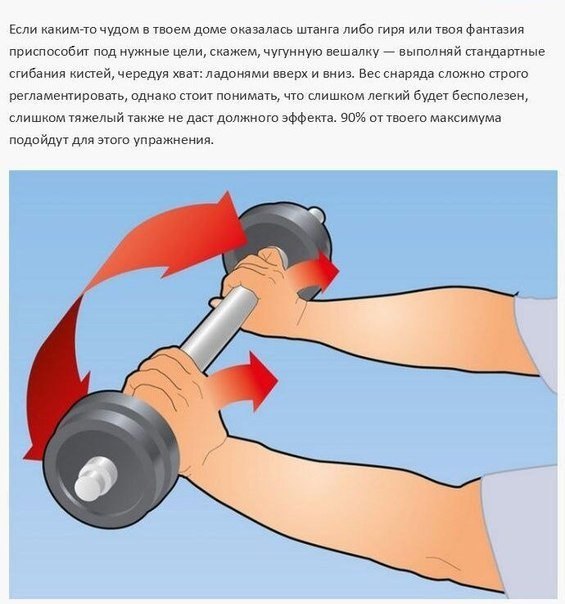 Если каким-то чудом в твоем доме оказалась штанга либо гиря или твоя фантазия приспособит под нужные цели, скажем, чугунную вешалку — выполняй стандартные сгибания кистей, чередуя хват: ладонями вверх и вниз. Вес снаряда сложно строго регламентировать, однако стоит понимать, что слишком легкий будет бесполезен, слишком тяжелый также не даст должного эффекта. 90% от твоего максимума подойдут для этого упражнения.