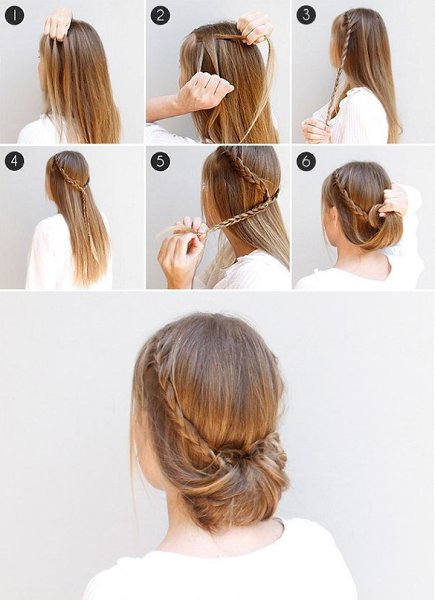 1
2
3
4
5
6