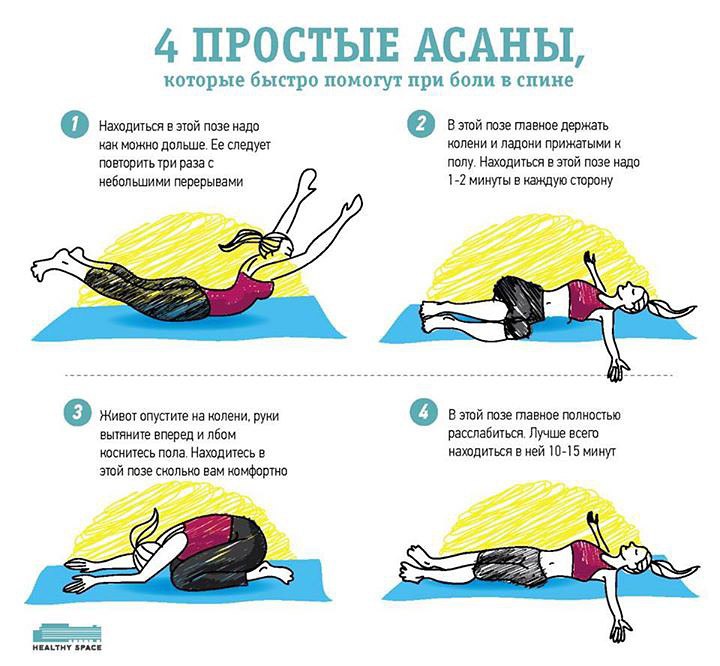 4 ПРОСТЫЕ АСАНЫ,
которые быстро помогут при боли в спине

1 Находиться в этой позе надо как можно дольше. Ее следует повторить три раза с небольшими перерывами

2 В этой позе главное держать колени и ладони прижатыми к полу. Находиться в этой позе надо 1-2 минуты в каждую сторону

3 Живот опустите на колени, руки вытяните вперед и лбом коснитесь пола. Находитесь в этой позе сколько вам комфортно

4 В этой позе главное полностью расслабиться. Лучше всего находиться в ней 10-15 минут

HEALTHY SPACE