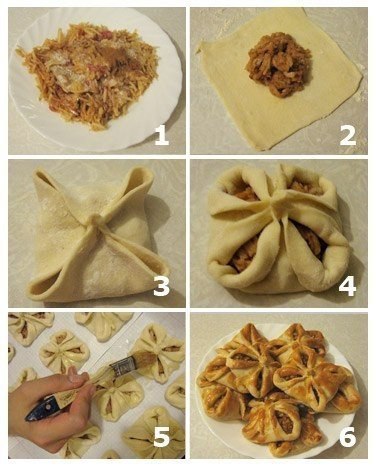 1
2
3
4
5
6