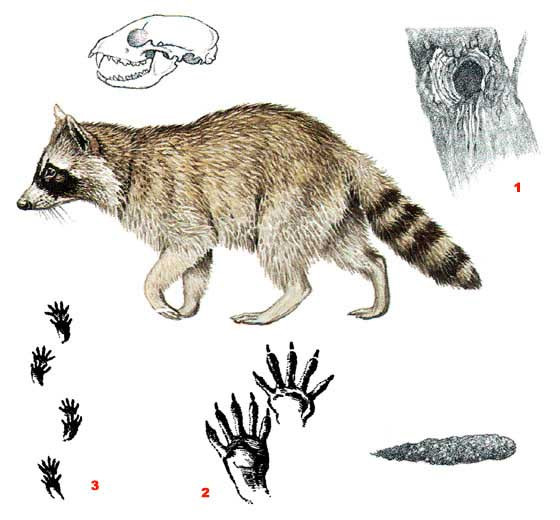 1

3

2