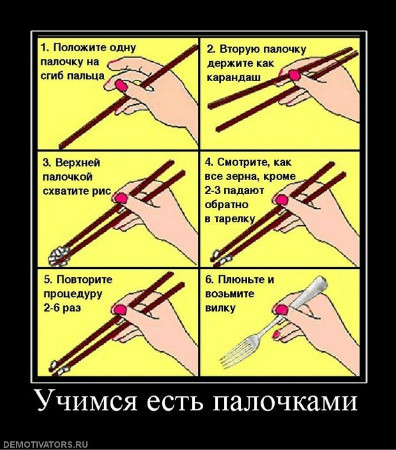 1. Положите одну палочку на сгиб пальца

2. Вторую палочку держите как карандаш

3. Верхней палочкой схватите рис

4. Смотрите, как все зерна, кроме 2-3 падают обратно в тарелку

5. Повторите процедуру 2-6 раз

6. Плюньте и возьмите вилку

Учимся есть палочками

DEMOTIVATORS.RU