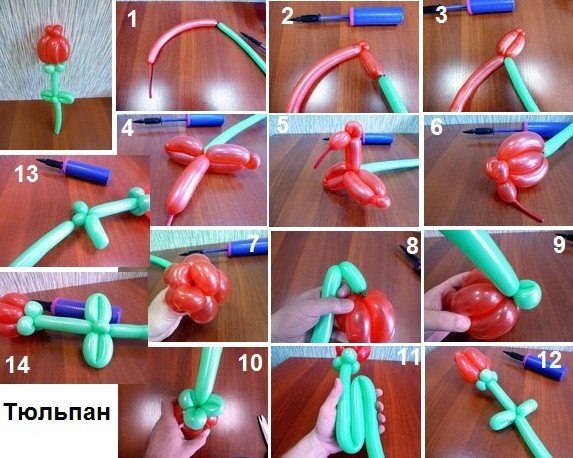 1

2

3

4

5

6

13

7

8

9

14

10

11

12

Тюльпан